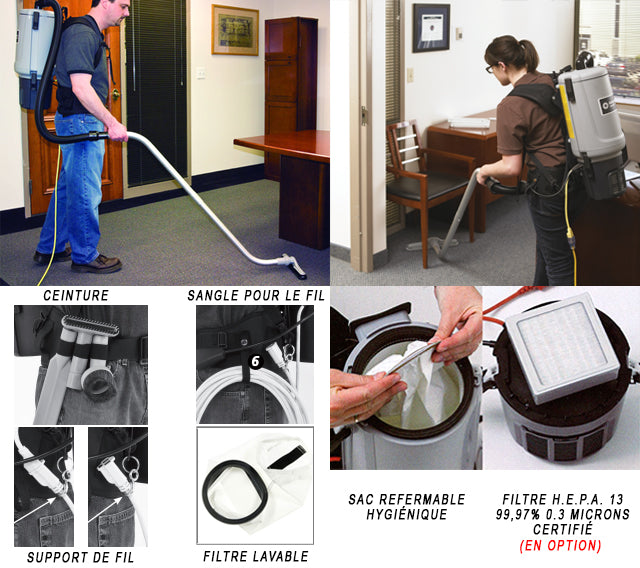 CEINTURE

SANGLE POUR LE FIL

6

SUPPORT DE FIL

FILTRE LAVABLE

SAC REFERMABLE HYGIÉNIQUE

FILTRE H.E.P.A. 13
99,97% 0.3 MICRONS
CERTIFIÉ
(EN OPTION)